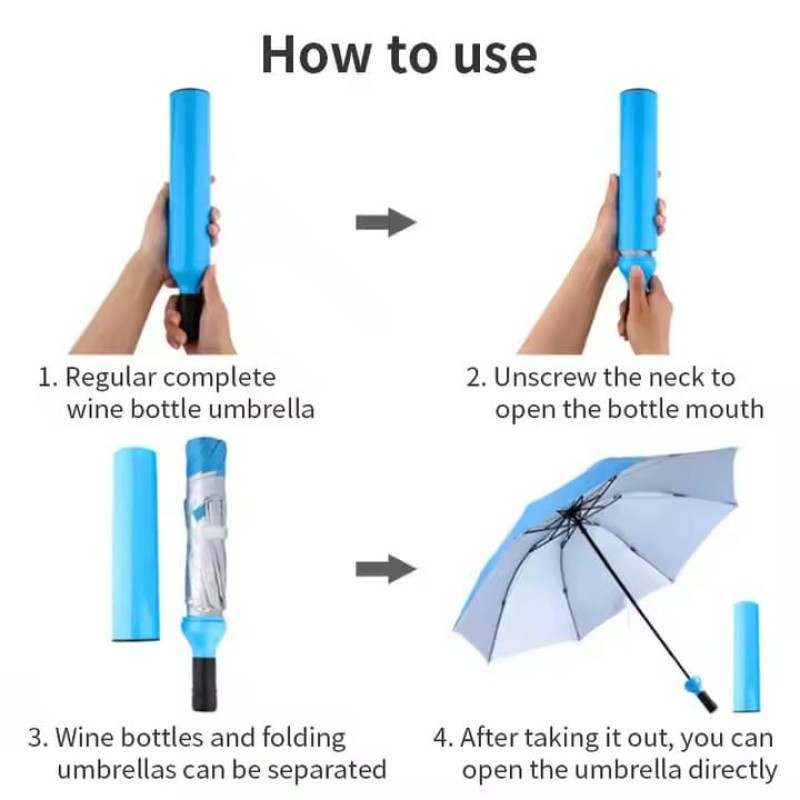 How to use

1. Regular complete wine bottle umbrella

2. Unscrew the neck to open the bottle mouth

3. Wine bottles and folding umbrellas can be separated

4. After taking it out, you can open the umbrella directly